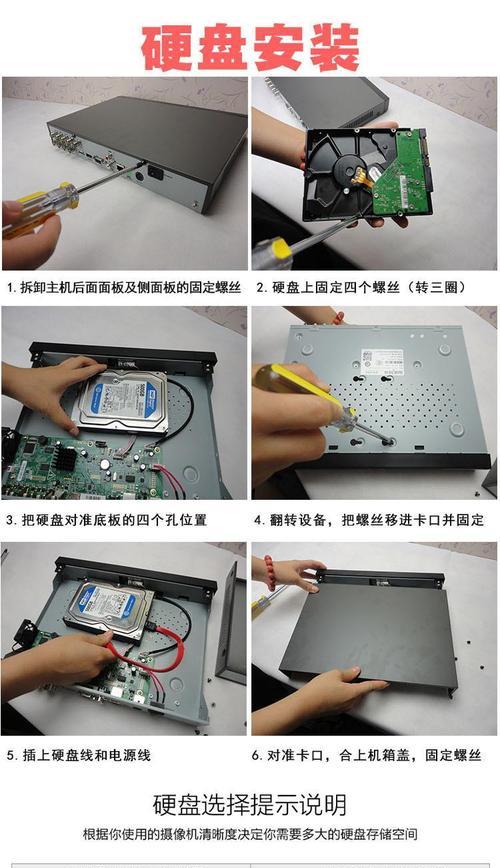 硬盘安装

1. 拆卸主机后面面板及侧面板的固定螺丝

2. 硬盘上固定四个螺丝（转三圈）

3. 把硬盘对准底板的四个孔位置

4. 翻转设备，把螺丝移进卡口并固定

5. 插上硬盘线和电源线

6. 对准卡口，合上机箱盖，固定螺丝

硬盘选择提示说明

根据你使用的摄像机清晰度决定你需要多大的硬盘存储空间